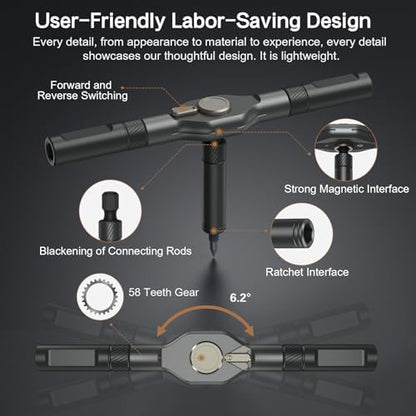 User-Friendly Labor-Saving Design

Every detail, from appearance to material to experience, every detail showcases our thoughtful design. It is lightweight.

Forward and Reverse Switching

Strong Magnetic Interface

Blackening of Connecting Rods

Ratchet Interface

58 Teeth Gear

6.2°