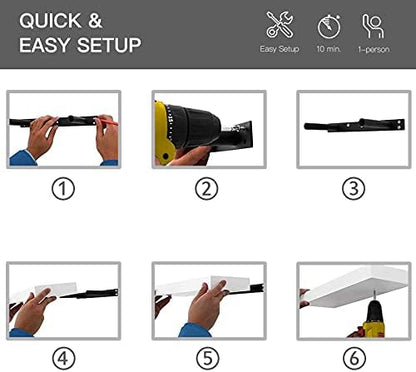 QUICK & EASY SETUP

Easy Setup

10 min.

1-person

①

②

③

④

⑤

⑥