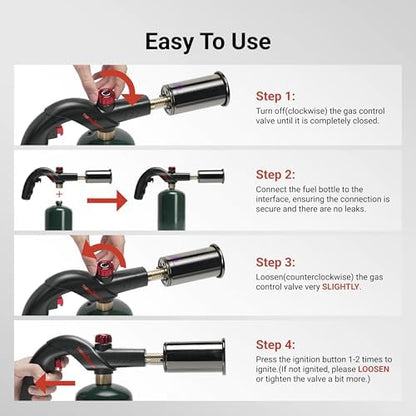 Easy To Use

Step 1:
Turn off(clockwise) the gas control valve until it is completely closed.

Step 2:
Connect the fuel bottle to the interface, ensuring the connection is secure and there are no leaks.

Step 3:
Loosen(counterclockwise) the gas control valve very SLIGHTLY.

Step 4:
Press the ignition button 1-2 times to ignite.(If not ignited, please LOOSEN or tighten the valve a bit more.)