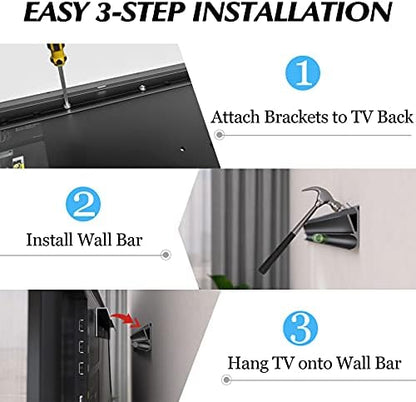 EASY 3-STEP INSTALLATION

1

Attach Brackets to TV Back

2

Install Wall Bar

3

Hang TV onto Wall Bar