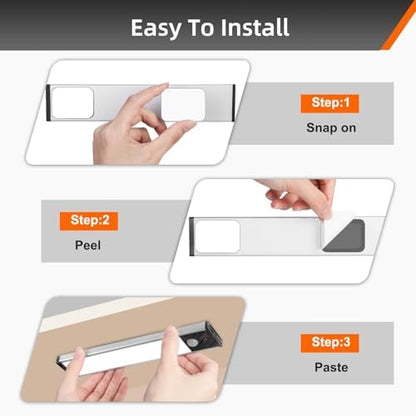 Easy To Install

Step:1
Snap on

Step:2
Peel

Step:3
Paste