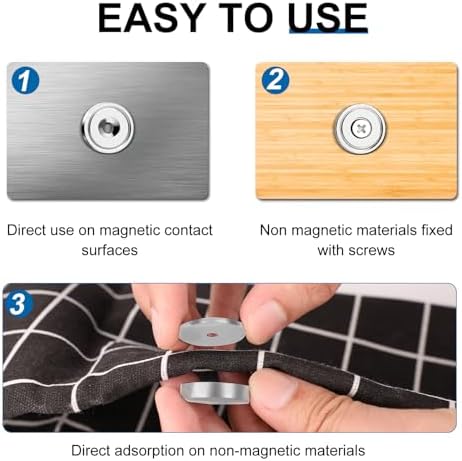 EASY TO USE

1

Direct use on magnetic contact surfaces

2

Non magnetic materials fixed with screws

3

Direct adsorption on non-magnetic materials