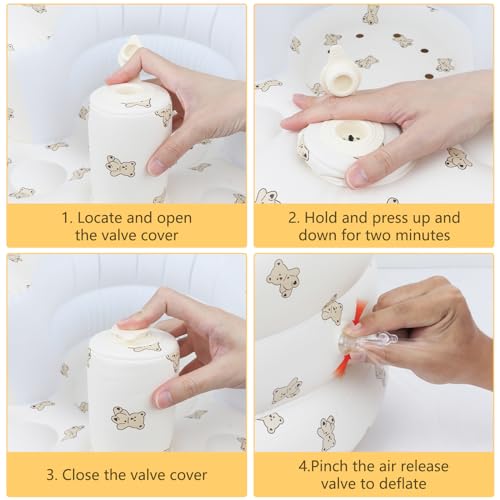 1. Locate and open the valve cover

2. Hold and press up and down for two minutes

3. Close the valve cover

4.Pinch the air release valve to deflate