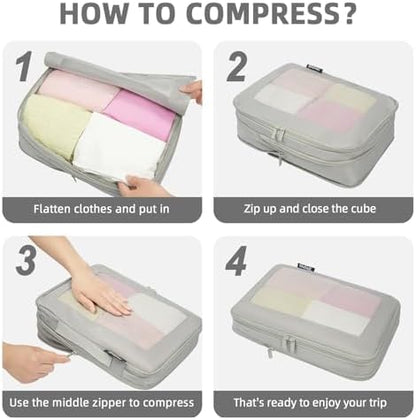 HOW TO COMPRESS?

1

Flatten clothes and put in

2

Zip up and close the cube

3

Use the middle zipper to compress

4

That's ready to enjoy your trip