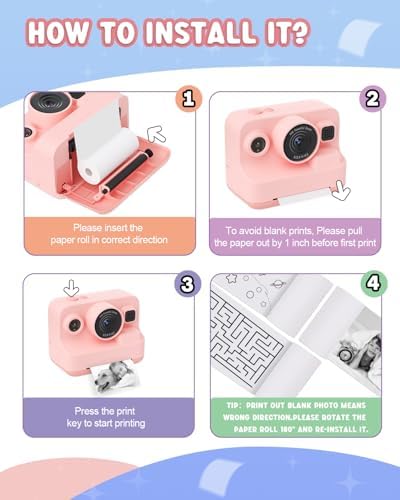 HOW TO INSTALL IT?

1

Please insert the paper roll in correct direction

2

To avoid blank prints, Please pull the paper out by 1 inch before first print

3

Press the print key to start printing

4

TIP: PRINT OUT BLANK PHOTO MEANS WRONG DIRECTION.PLEASE ROTATE THE PAPER ROLL 180° AND RE-INSTALL IT.