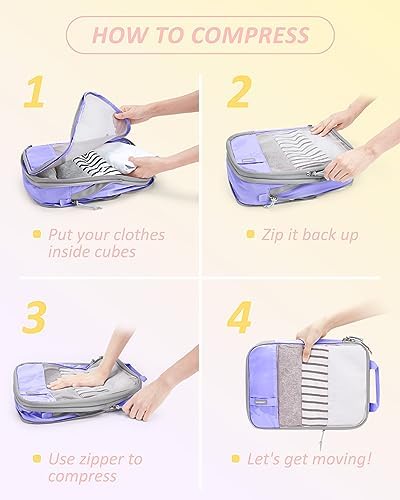 HOW TO COMPRESS

1

Put your clothes inside cubes

2

Zip it back up

3

Use zipper to compress

4

Let's get moving!