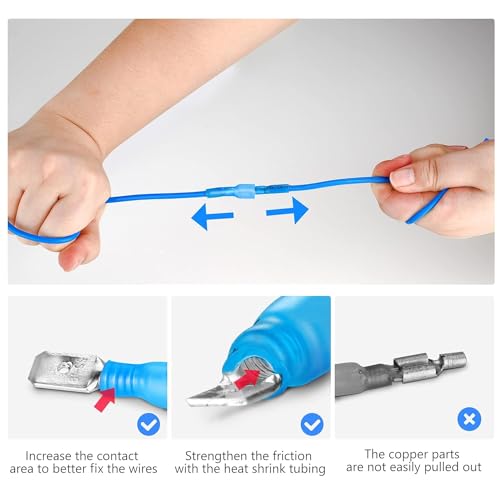 Increase the contact area to better fix the wires

Strengthen the friction with the heat shrink tubing

The copper parts are not easily pulled out