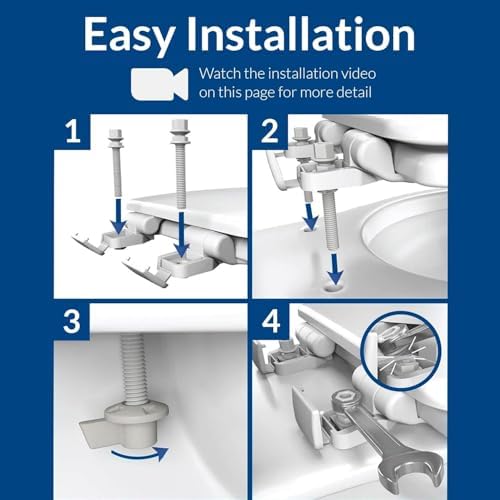 Easy Installation

Watch the installation video on this page for more detail

1

2

3

4