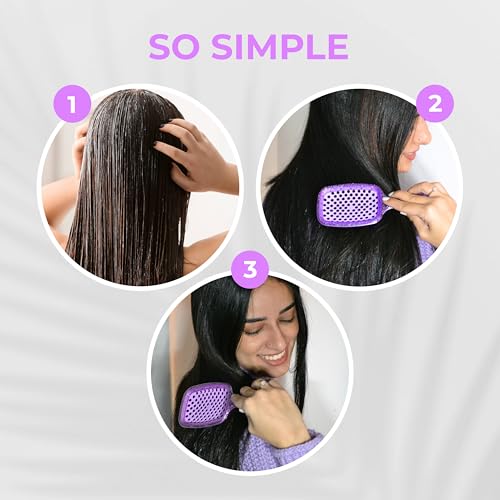 SO SIMPLE

1

2

3