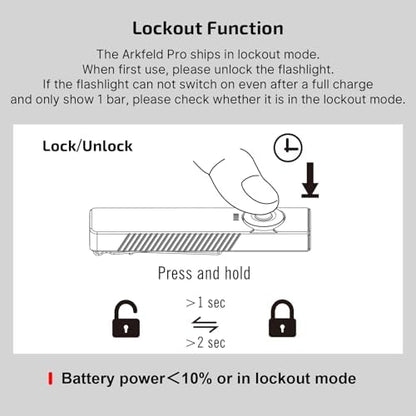 Lockout Function

The Arkfeld Pro ships in lockout mode.
When first use, please unlock the flashlight.
If the flashlight can not switch on even after a full charge and only show 1 bar, please check whether it is in the lockout mode.

Lock/Unlock

Press and hold

>1 sec

>2 sec

Battery power<10% or in lockout mode