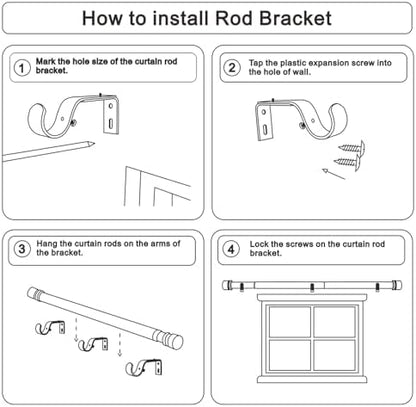 How to install Rod Bracket

1 Mark the hole size of the curtain rod bracket.

2 Tap the plastic expansion screw into the hole of wall.

3 Hang the curtain rods on the arms of the bracket.

4 Lock the screws on the curtain rod bracket.