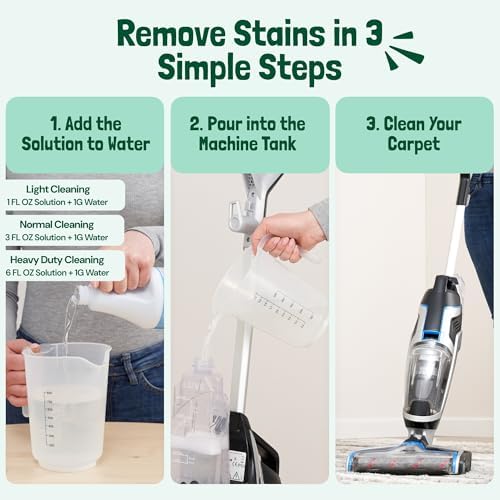 Remove Stains in 3 Simple Steps

1. Add the Solution to Water

Light Cleaning
1 FL OZ Solution + 1G Water

Normal Cleaning
3 FL OZ Solution + 1G Water

Heavy Duty Cleaning
6 FL OZ Solution + 1G Water

2. Pour into the Machine Tank

3. Clean Your Carpet