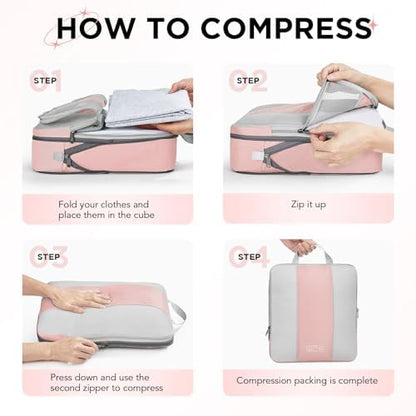 HOW TO COMPRESS

STEP 01

Fold your clothes and place them in the cube

STEP 02

Zip it up

STEP 03

Press down and use the second zipper to compress

STEP 04

Compression packing is complete