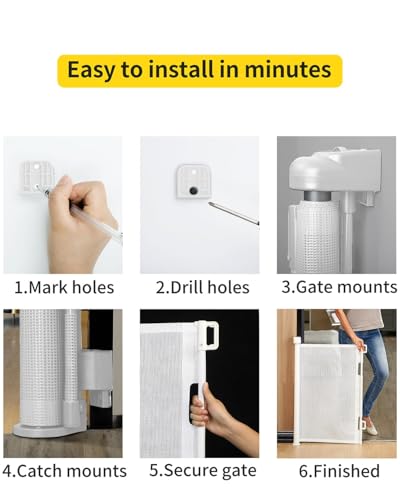 Easy to install in minutes

1.Mark holes

2.Drill holes

3.Gate mounts

4.Catch mounts

5.Secure gate

6.Finished