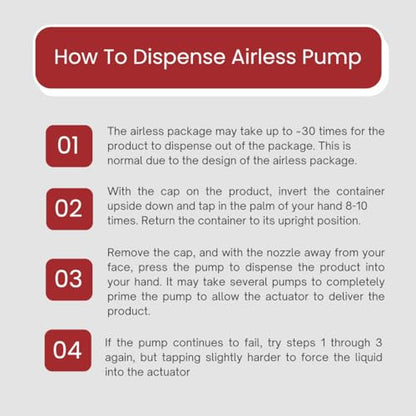 How To Dispense Airless Pump

01

The airless package may take up to ~30 times for the product to dispense out of the package. This is normal due to the design of the airless package.

02

With the cap on the product, invert the container upside down and tap in the palm of your hand 8-10 times. Return the container to its upright position.

03

Remove the cap, and with the nozzle away from your face, press the pump to dispense the product into your hand. It may take several pumps to completely prime the pump to allow the actuator to deliver the product.

04

If the pump continues to fail, try steps 1 through 3 again, but tapping slightly harder to force the liquid into the actuator