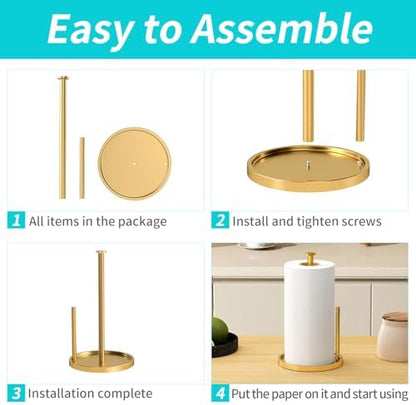 Easy to Assemble

1 All items in the package

2 Install and tighten screws

3 Installation complete

4 Put the paper on it and start using