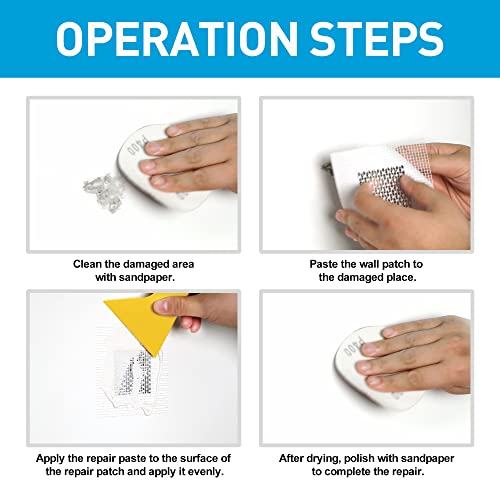 OPERATION STEPS

P400

Clean the damaged area with sandpaper.

Paste the wall patch to the damaged place.

Apply the repair paste to the surface of the repair patch and apply it evenly.

P400

After drying, polish with sandpaper to complete the repair.