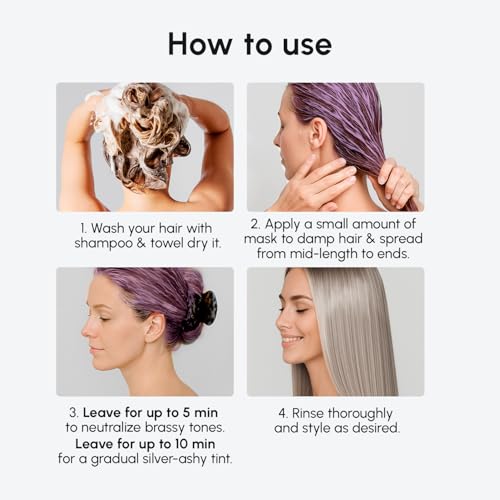 How to use

1. Wash your hair with shampoo & towel dry it.

2. Apply a small amount of mask to damp hair & spread from mid-length to ends.

3. Leave for up to 5 min to neutralize brassy tones. Leave for up to 10 min for a gradual silver-ashy tint.

4. Rinse thoroughly and style as desired.