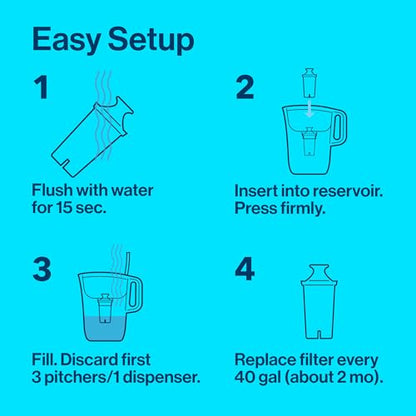 Easy Setup

1

Flush with water for 15 sec.

2

Insert into reservoir. Press firmly.

3

Fill. Discard first 3 pitchers/1 dispenser.

4

Replace filter every 40 gal (about 2 mo).