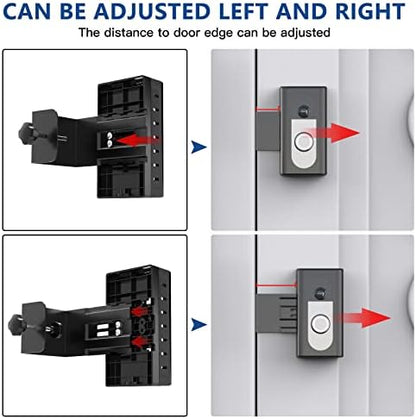 CAN BE ADJUSTED LEFT AND RIGHT

The distance to door edge can be adjusted