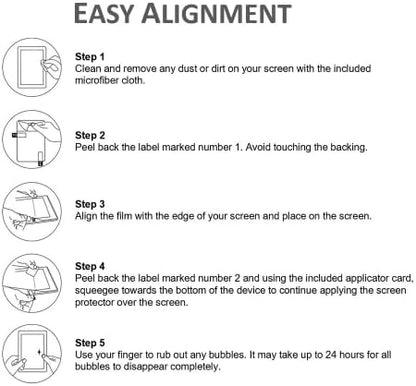 EASY ALIGNMENT

Step 1
Clean and remove any dust or dirt on your screen with the included microfiber cloth.

Step 2
Peel back the label marked number 1. Avoid touching the backing.

Step 3
Align the film with the edge of your screen and place on the screen.

Step 4
Peel back the label marked number 2 and using the included applicator card, squeegee towards the bottom of the device to continue applying the screen protector over the screen.

Step 5
Use your finger to rub out any bubbles. It may take up to 24 hours for all bubbles to disappear completely.