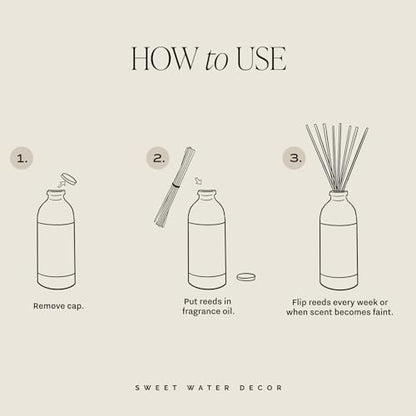 HOW to USE

1.

Remove cap.

2.

Put reeds in fragrance oil.

3.

Flip reeds every week or when scent becomes faint.

SWEET WATER DECOR