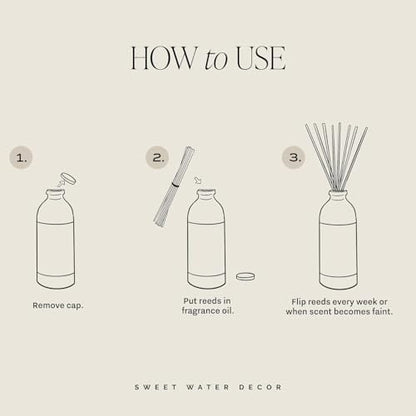 HOW to USE

1.

Remove cap.

2.

Put reeds in fragrance oil.

3.

Flip reeds every week or when scent becomes faint.

SWEET WATER DECOR