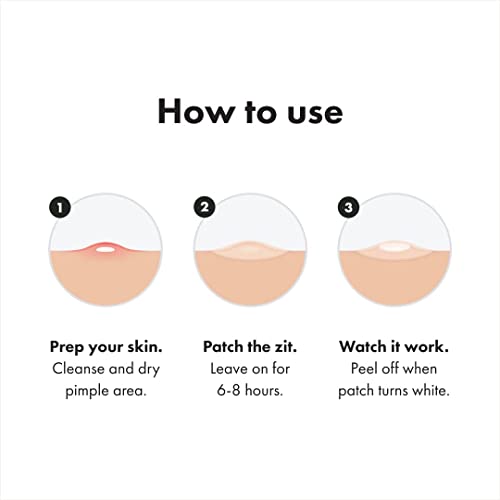 How to use

1

Prep your skin.
Cleanse and dry pimple area.

2

Patch the zit.
Leave on for 6-8 hours.

3

Watch it work.
Peel off when patch turns white.