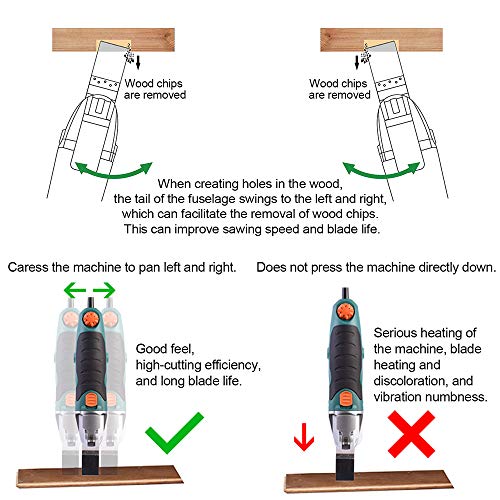 Wood chips are removed

Wood chips are removed

When creating holes in the wood, the tail of the fuselage swings to the left and right, which can facilitate the removal of wood chips. This can improve sawing speed and blade life.

Caress the machine to pan left and right.

Good feel, high-cutting efficiency, and long blade life.

Does not press the machine directly down.

Serious heating of the machine, blade heating and discoloration, and vibration numbness.