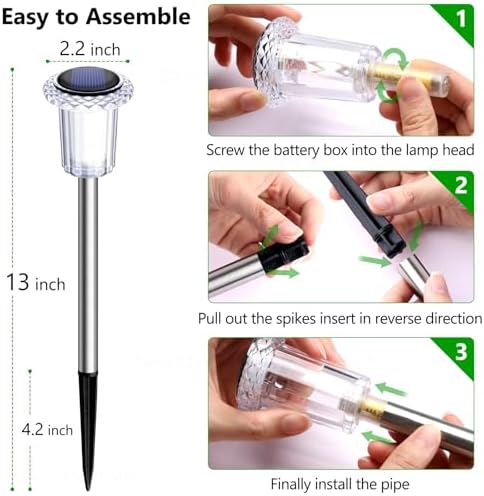 Easy to Assemble

2.2 inch

13 inch

4.2 inch

1

Screw the battery box into the lamp head

2

Pull out the spikes insert in reverse direction

3

Finally install the pipe