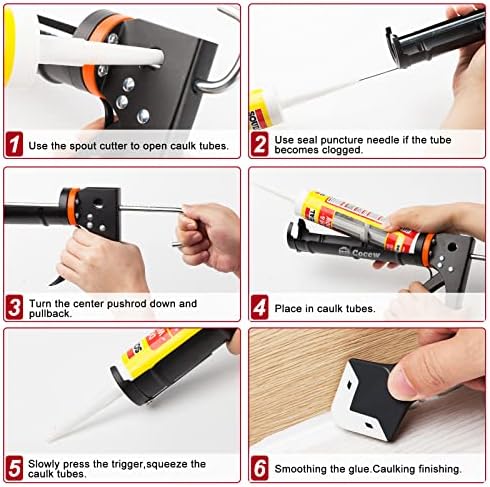 1 Use the spout cutter to open caulk tubes.

2 Use seal puncture needle if the tube becomes clogged.

3 Turn the center pushrod down and pullback.

Cocew

4 Place in caulk tubes.

5 Slowly press the trigger,squeeze the caulk tubes.

6 Smoothing the glue.Caulking finishing.