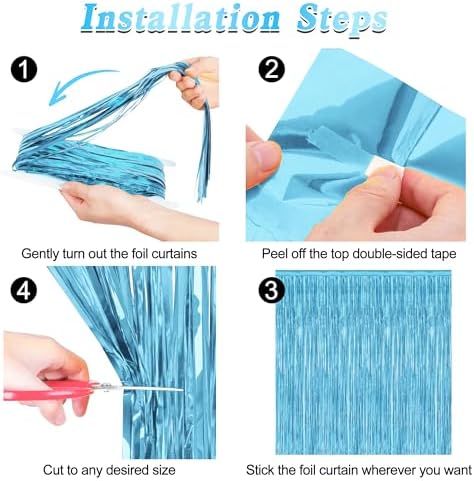 Installation Steps

1

Gently turn out the foil curtains

2

Peel off the top double-sided tape

4

Cut to any desired size

3

Stick the foil curtain wherever you want