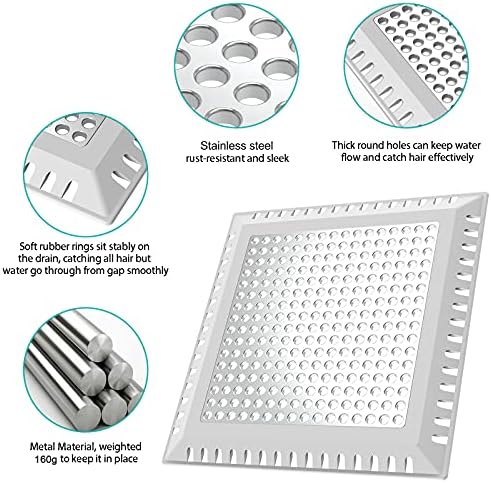 Stainless steel
rust-resistant and sleek

Thick round holes can keep water flow and catch hair effectively

Soft rubber rings sit stably on the drain, catching all hair but water go through from gap smoothly

Metal Material, weighted 160g to keep it in place