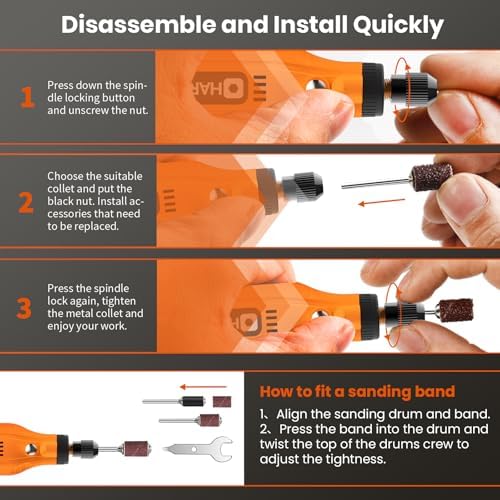 Disassemble and Install Quickly

1

Press down the spindle locking button and unscrew the nut.

HAR

2

Choose the suitable collet and put the black nut. Install accessories that need to be replaced.

3

Press the spindle lock again, tighten the metal collet and enjoy your work.

How to fit a sanding band

1、Align the sanding drum and band.
2、Press the band into the drum and twist the top of the drums crew to adjust the tightness.