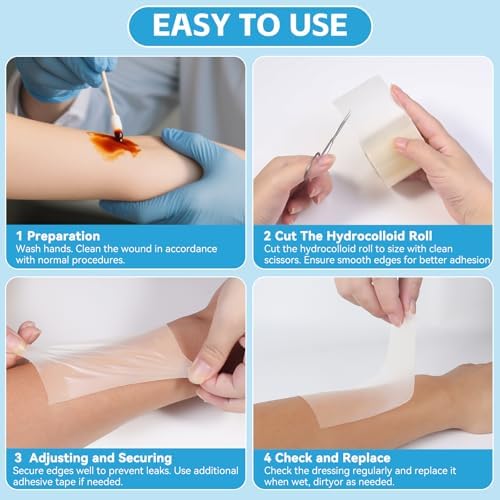 EASY TO USE

1 Preparation
Wash hands. Clean the wound in accordance with normal procedures.

2 Cut The Hydrocolloid Roll
Cut the hydrocolloid roll to size with clean scissors. Ensure smooth edges for better adhesion

3 Adjusting and Securing
Secure edges well to prevent leaks. Use additional adhesive tape if needed.

4 Check and Replace
Check the dressing regularly and replace it when wet, dirtyor as needed.