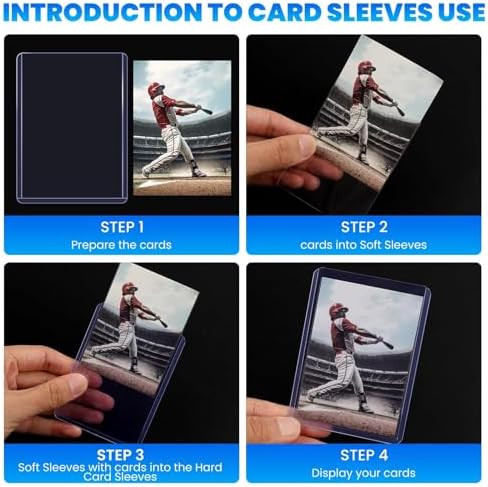 INTRODUCTION TO CARD SLEEVES USE

STEP 1
Prepare the cards

STEP 2
cards into Soft Sleeves

STEP 3
Soft Sleeves with cards into the Hard Card Sleeves

STEP 4
Display your cards