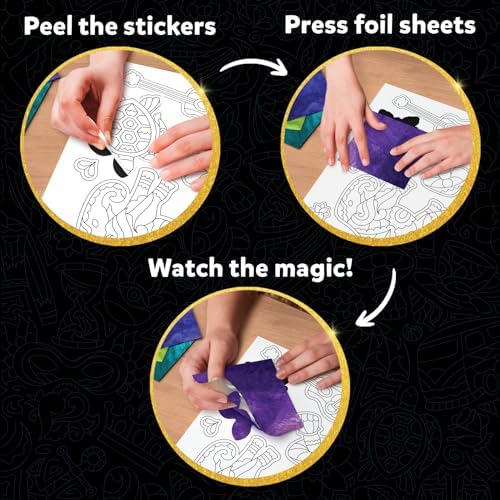 Peel the stickers

Press foil sheets

Watch the magic!