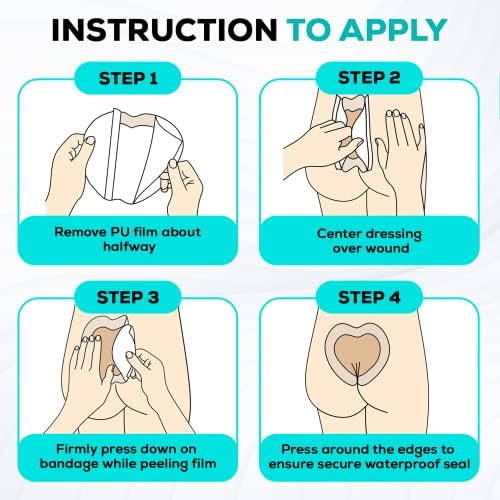 INSTRUCTION TO APPLY

STEP 1

Remove PU film about halfway

STEP 2

Center dressing over wound

STEP 3

Firmly press down on bandage while peeling film

STEP 4

Press around the edges to ensure secure waterproof seal