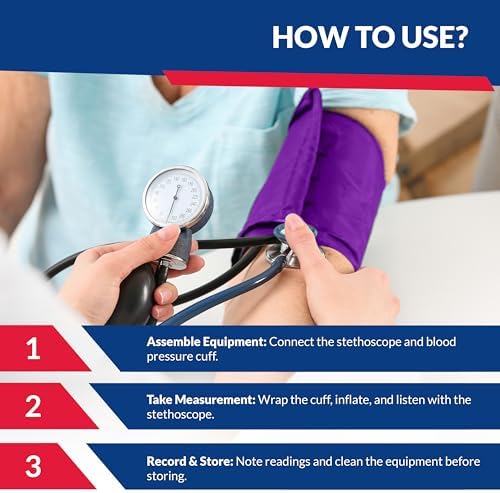 HOW TO USE?

1

Assemble Equipment: Connect the stethoscope and blood pressure cuff.

2

Take Measurement: Wrap the cuff, inflate, and listen with the stethoscope.

3

Record & Store: Note readings and clean the equipment before storing.