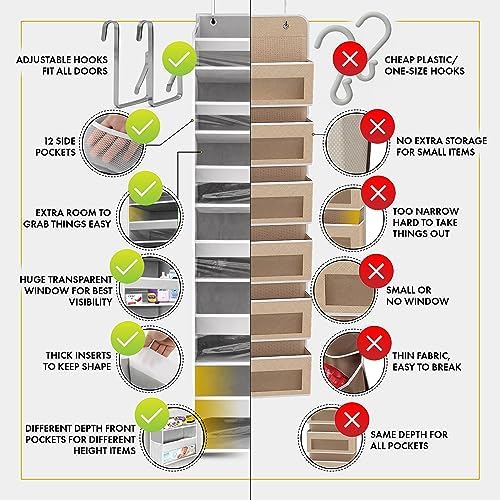 ADJUSTABLE HOOKS FIT ALL DOORS

12 SIDE POCKETS

EXTRA ROOM TO GRAB THINGS EASY

HUGE TRANSPARENT WINDOW FOR BEST VISIBILITY

THICK INSERTS TO KEEP SHAPE

DIFFERENT DEPTH FRONT POCKETS FOR DIFFERENT HEIGHT ITEMS

CHEAP PLASTIC/ ONE-SIZE HOOKS

NO EXTRA STORAGE FOR SMALL ITEMS

TOO NARROW HARD TO TAKE THINGS OUT

SMALL OR NO WINDOW

THIN FABRIC, EASY TO BREAK

SAME DEPTH FOR ALL POCKETS