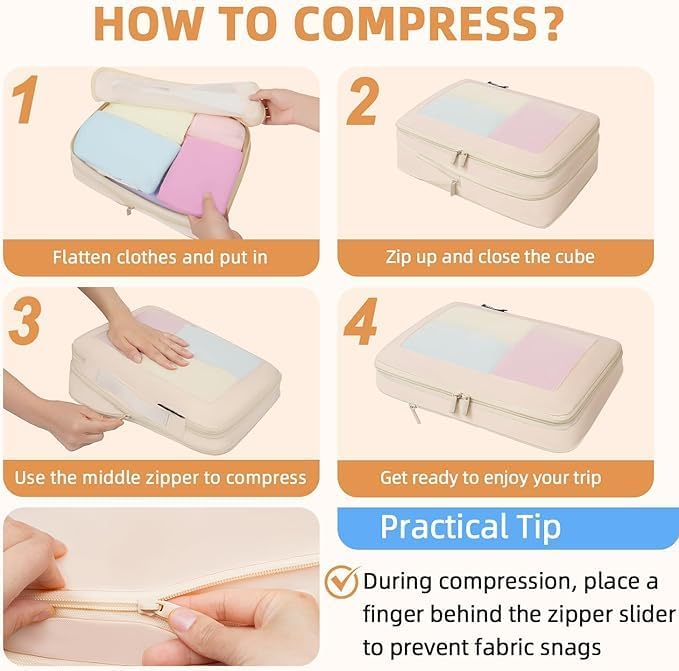 HOW TO COMPRESS?

1

Flatten clothes and put in

2

Zip up and close the cube

3

Use the middle zipper to compress

4

Get ready to enjoy your trip

Practical Tip

During compression, place a finger behind the zipper slider to prevent fabric snags