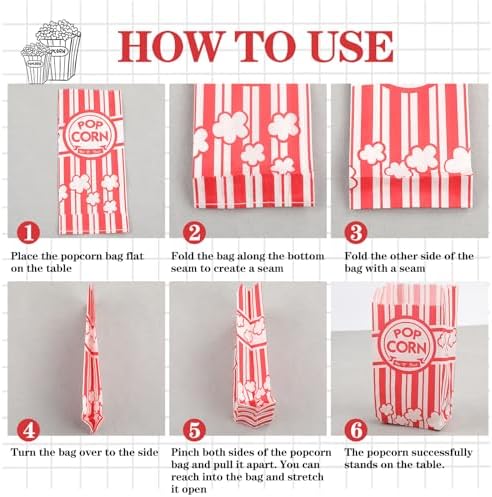 HOW TO USE

POP CORN

1
Place the popcorn bag flat on the table

2
Fold the bag along the bottom seam to create a seam

3
Fold the other side of the bag with a seam

4
Turn the bag over to the side

5
Pinch both sides of the popcorn bag and pull it apart. You can reach into the bag and stretch it open

POP CORN

6
The popcorn successfully stands on the table.