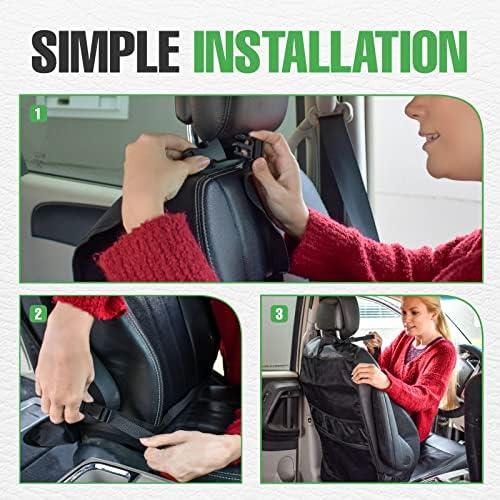 SIMPLE INSTALLATION

1

2

3