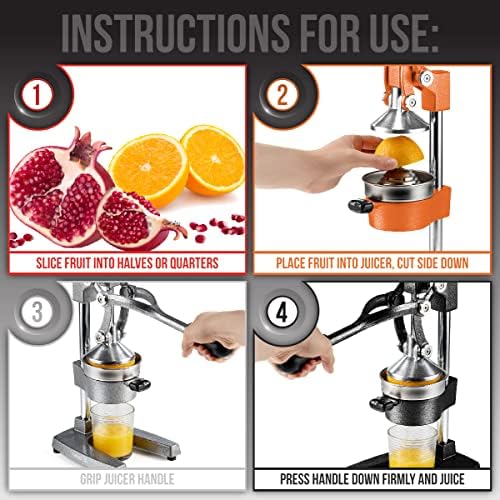 INSTRUCTIONS FOR USE:

1

SLICE FRUIT INTO HALVES OR QUARTERS

2

PLACE FRUIT INTO JUICER, CUT SIDE DOWN

3

GRIP JUICER HANDLE

4

PRESS HANDLE DOWN FIRMLY AND JUICE