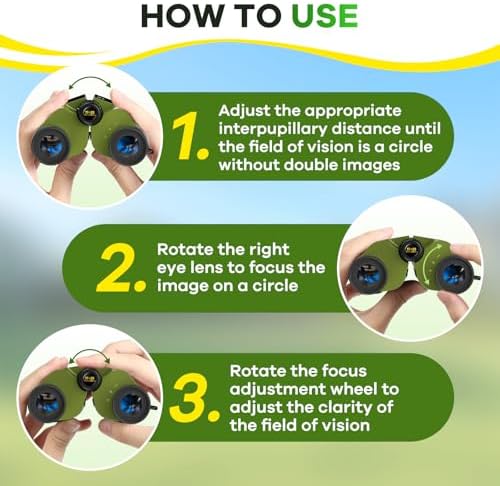 HOW TO USE

1. Adjust the appropriate interpupillary distance until the field of vision is a circle without double images

2. Rotate the right eye lens to focus the image on a circle

3. Rotate the focus adjustment wheel to adjust the clarity of the field of vision