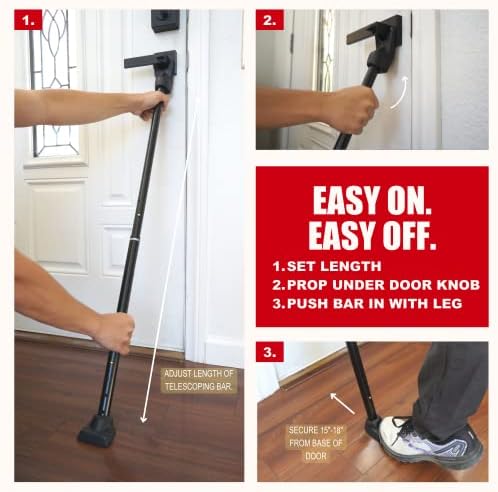 1.

ADJUST LENGTH OF TELESCOPING BAR

2.

EASY ON.
EASY OFF.

1. SET LENGTH
2. PROP UNDER DOOR KNOB
3. PUSH BAR IN WITH LEG

3.

SECURE 15"-18" FROM BASE OF DOOR