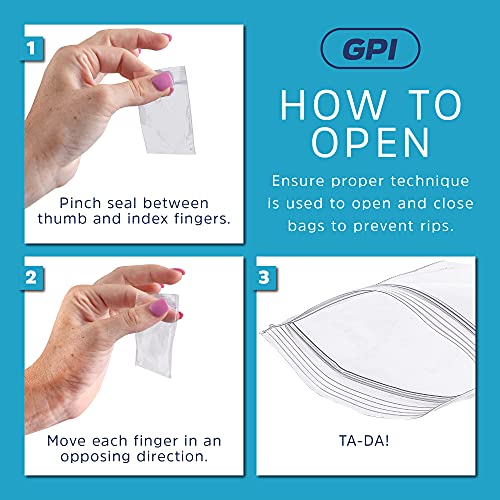 1

Pinch seal between thumb and index fingers.

GPI

HOW TO OPEN

Ensure proper technique is used to open and close bags to prevent rips.

2

Move each finger in an opposing direction.

3

TA-DA!