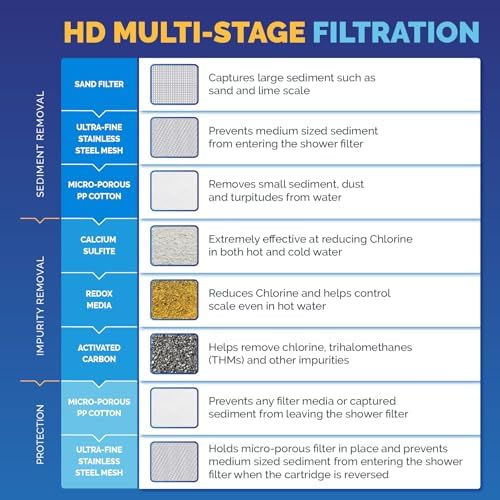 HD MULTI-STAGE FILTRATION

SEDIMENT REMOVAL

SAND FILTER
Captures large sediment such as sand and lime scale

ULTRA-FINE STAINLESS STEEL MESH
Prevents medium sized sediment from entering the shower filter

MICRO-POROUS PP COTTON
Removes small sediment, dust and turpitudes from water

IMPURITY REMOVAL

CALCIUM SULFITE
Extremely effective at reducing Chlorine in both hot and cold water

REDOX MEDIA
Reduces Chlorine and helps control scale even in hot water

ACTIVATED CARBON
Helps remove chlorine, trihalomethanes (THMs) and other impurities

PROTECTION

MICRO-POROUS PP COTTON
Prevents any filter media or captured sediment from leaving the shower filter

ULTRA-FINE STAINLESS STEEL MESH
Holds micro-porous filter in place and prevents medium sized sediment from entering the shower filter when the cartridge is reversed