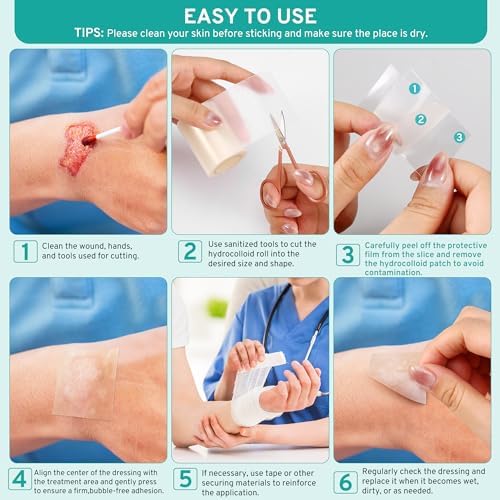 EASY TO USE

TIPS: Please clean your skin before sticking and make sure the place is dry.

1
2
3

1 Clean the wound, hands, and tools used for cutting.

2 Use sanitized tools to cut the hydrocolloid roll into the desired size and shape.

3 Carefully peel off the protective film from the slice and remove the hydrocolloid patch to avoid contamination.

4 Align the center of the dressing with the treatment area and gently press to ensure a firm,bubble-free adhesion.

5 If necessary, use tape or other securing materials to reinforce the application.

6 Regularly check the dressing and replace it when it becomes wet, dirty, or as needed.