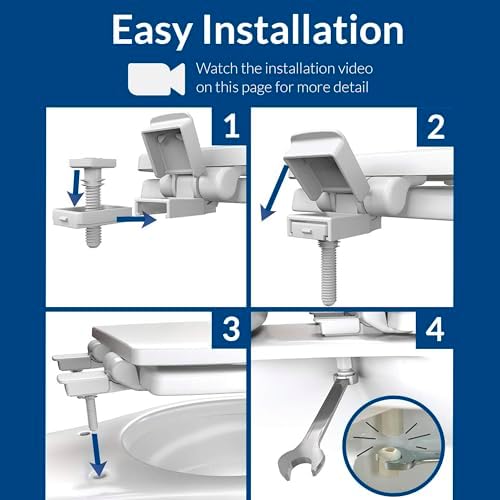 Easy Installation

Watch the installation video on this page for more detail

1

2

3

4